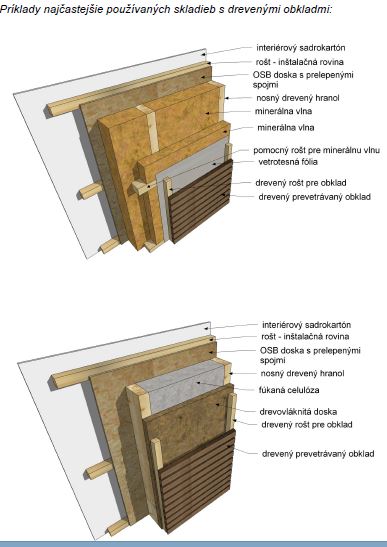 Príklady najčastejšie používaných skladieb s drevenými obkladmi:

interiérový sadrokartón
rošt - inštalačná rovina
OSB doska s prelepenými spojmi
nosný drevený hranol
minerálna vlna
minerálna vlna
pomocný rošt pre minerálnu vlnu
vetrotesná fólia
drevený rošt pre obklad
drevený prevetrávaný obklad

interiérový sadrokartón
rošt - inštalačná rovina
OSB doska s prelepenými spojmi
nosný drevený hranol
fúkaná celulóza
drevovláknitá doska
drevený rošt pre obklad
drevený prevetrávaný obklad